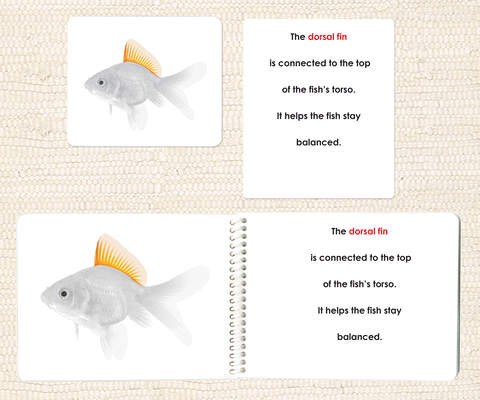 The dorsal fin

is connected to the top

of the fish's torso.

It helps the fish stay

balanced.

The dorsal fin

is connected to the top

of the fish's torso.

It helps the fish stay

balanced.